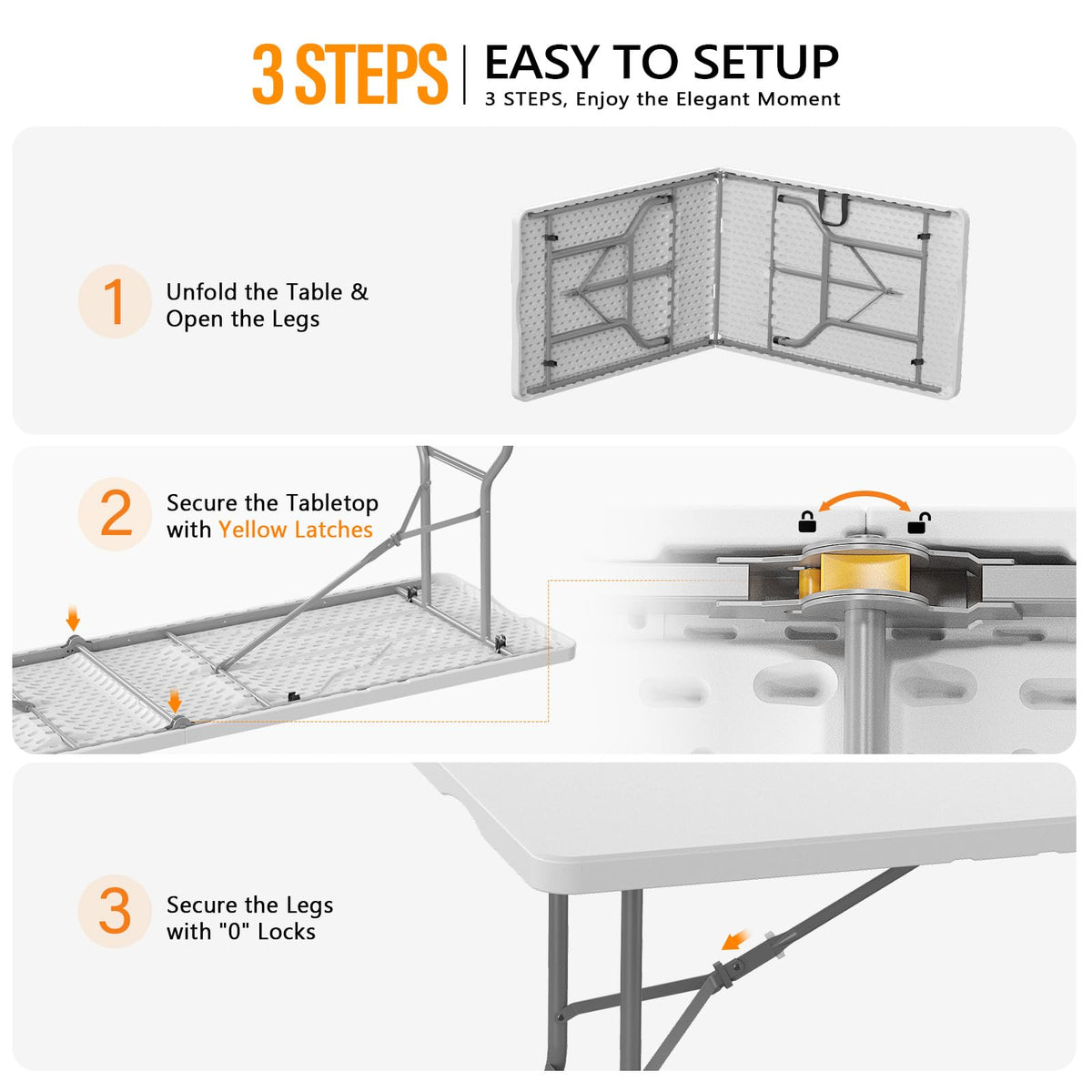 3 STEPS | EASY TO SETUP
3 STEPS, Enjoy the Elegant Moment

1
Unfold the Table & Open the Legs

2
Secure the Tabletop with Yellow Latches

3
Secure the Legs with "0" Locks