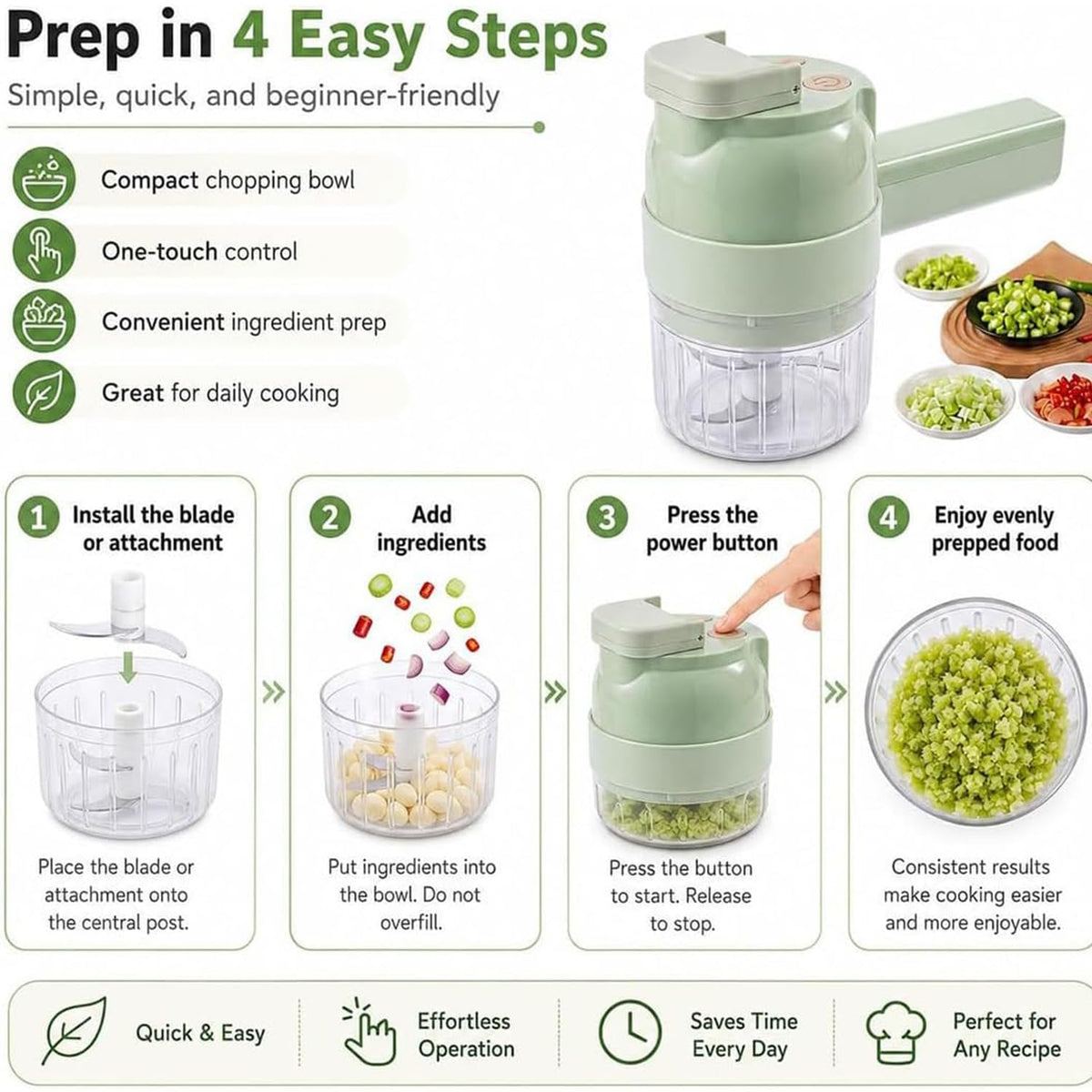 Prep in 4 Easy Steps

Simple, quick, and beginner-friendly

Compact chopping bowl

One-touch control

Convenient ingredient prep

Great for daily cooking

1 Install the blade or attachment

Place the blade or attachment onto the central post.

2 Add ingredients

Put ingredients into the bowl. Do not overfill.

3 Press the power button

Press the button to start. Release to stop.

4 Enjoy evenly prepped food

Consistent results make cooking easier and more enjoyable.

Quick & Easy

Effortless Operation

Saves Time Every Day

Perfect for Any Recipe