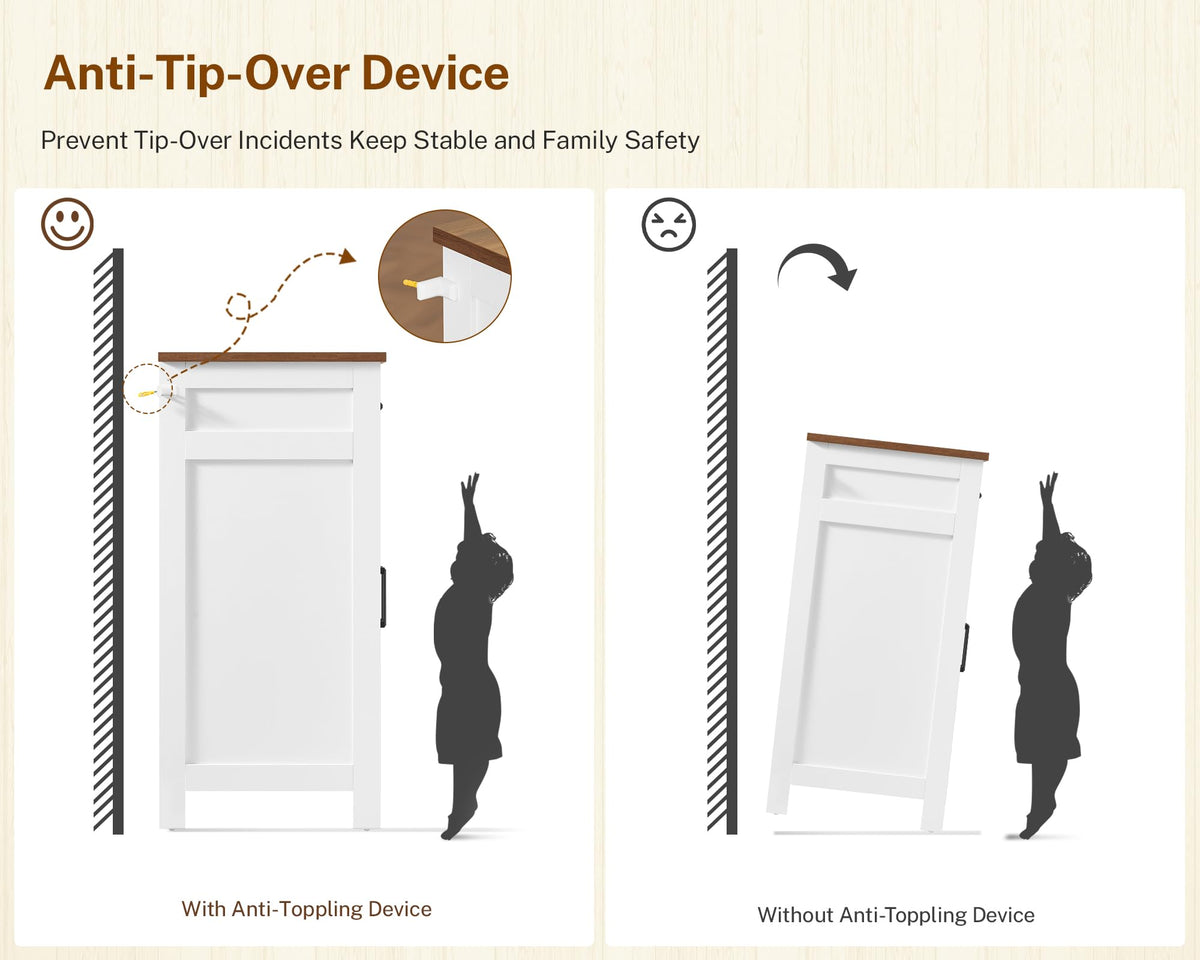 Anti-Tip-Over Device

Prevent Tip-Over Incidents Keep Stable and Family Safety

With Anti-Toppling Device

Without Anti-Toppling Device